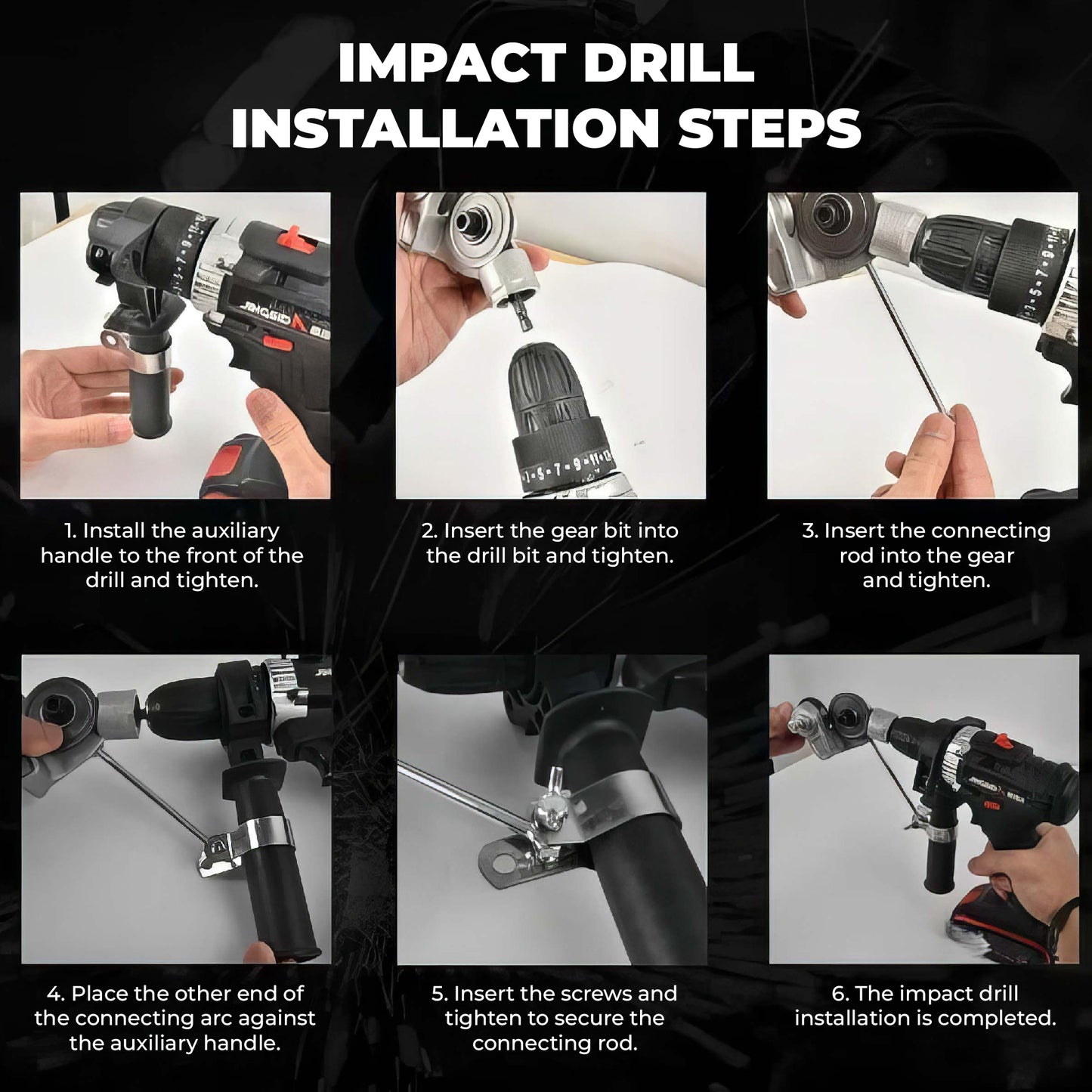 IMPACT DRILL INSTALLATION STEPS

1. Install the auxiliary handle to the front of the drill and tighten.

2. Insert the gear bit into the drill bit and tighten.

3. Insert the connecting rod into the gear and tighten.

4. Place the other end of the connecting arc against the auxiliary handle.

5. Insert the screws and tighten to secure the connecting rod.

6. The impact drill installation is completed.